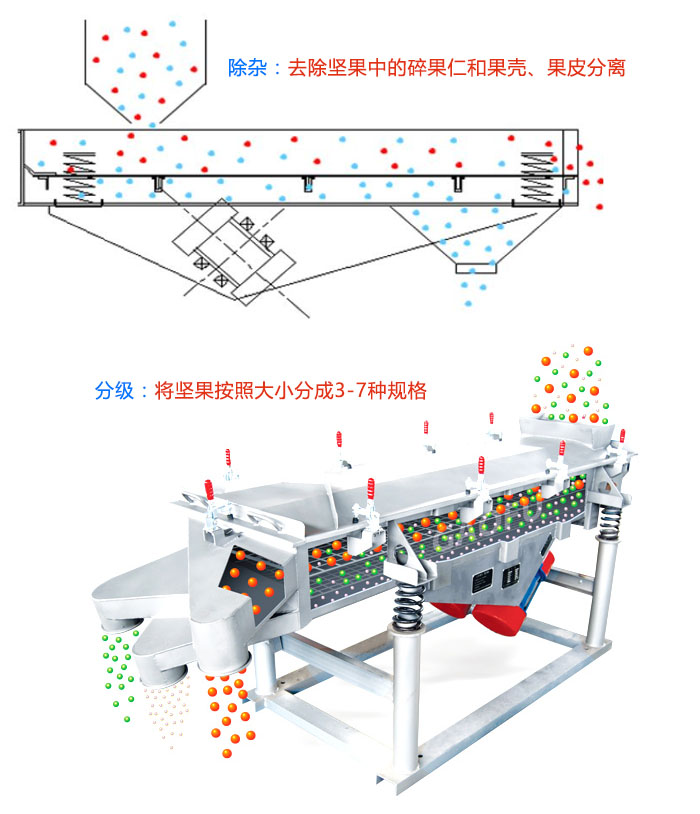 除杂：去除坚果中的碎果仁和果壳、果皮分离

分级：将坚果按照大小分成3-7种规格